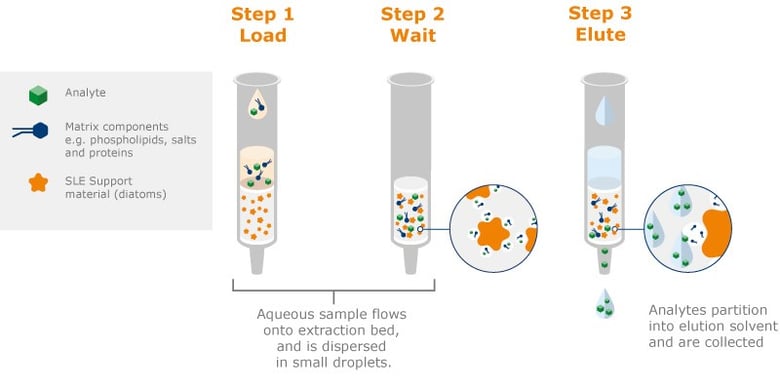 Analyte

Matrix components e.g. phospholipids, salts and proteins

SLE Support material (diatoms)

Step 1
Load

Step 2
Wait

Step 3
Elute

Aqueous sample flows onto extraction bed, and is dispersed in small droplets.

Analytes partition into elution solvent and are collected